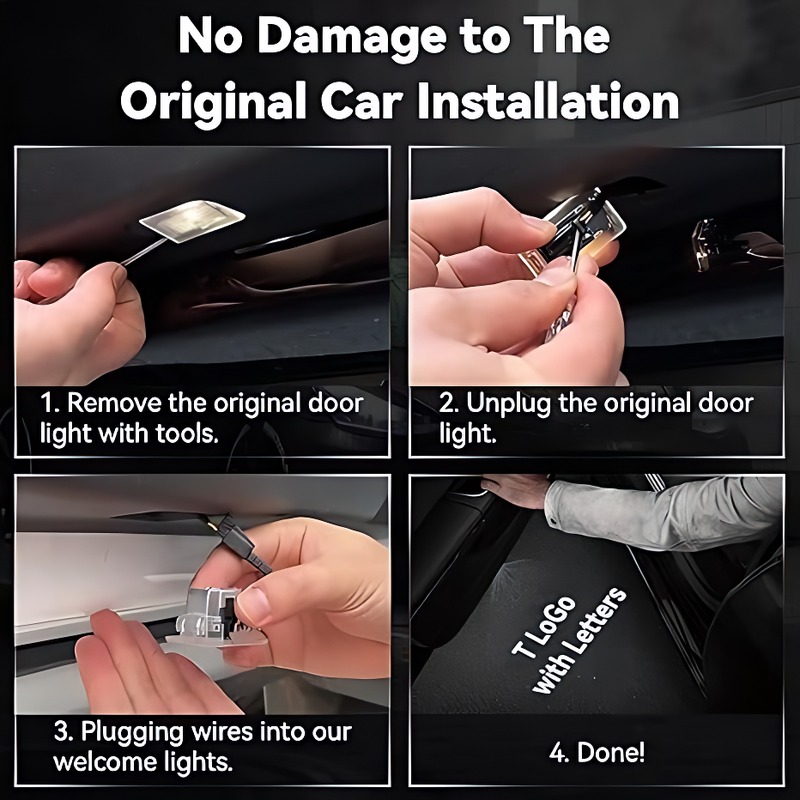 No Damage to The Original Car Installation

1. Remove the original door light with tools.

2. Unplug the original door light.

3. Plugging wires into our welcome lights.

T LoGo with Letters

4. Done!