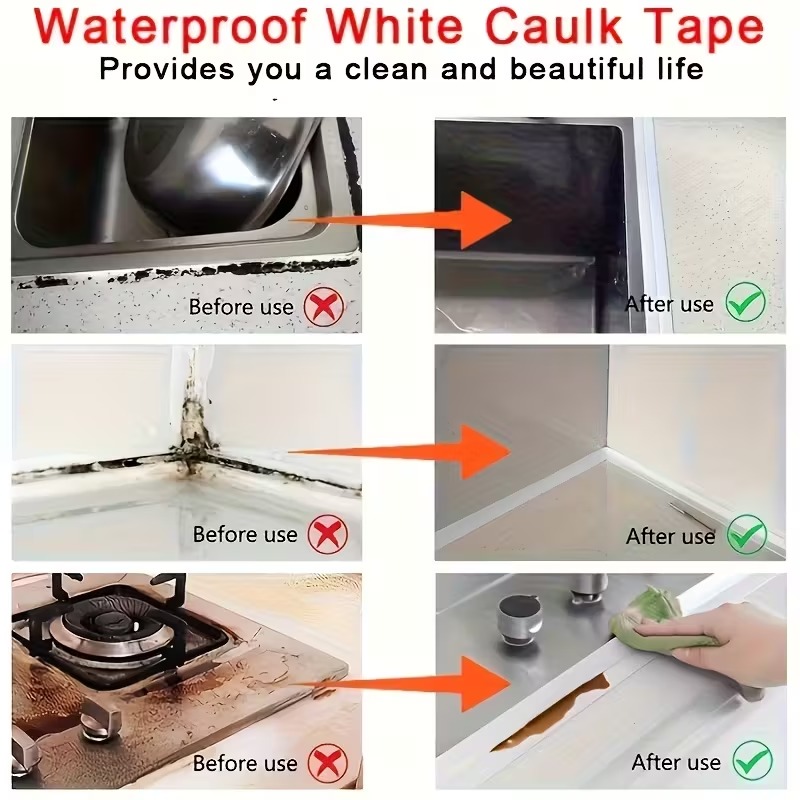 Waterproof White Caulk Tape
Provides you a clean and beautiful life

Before use

After use

Before use

After use

Before use

After use