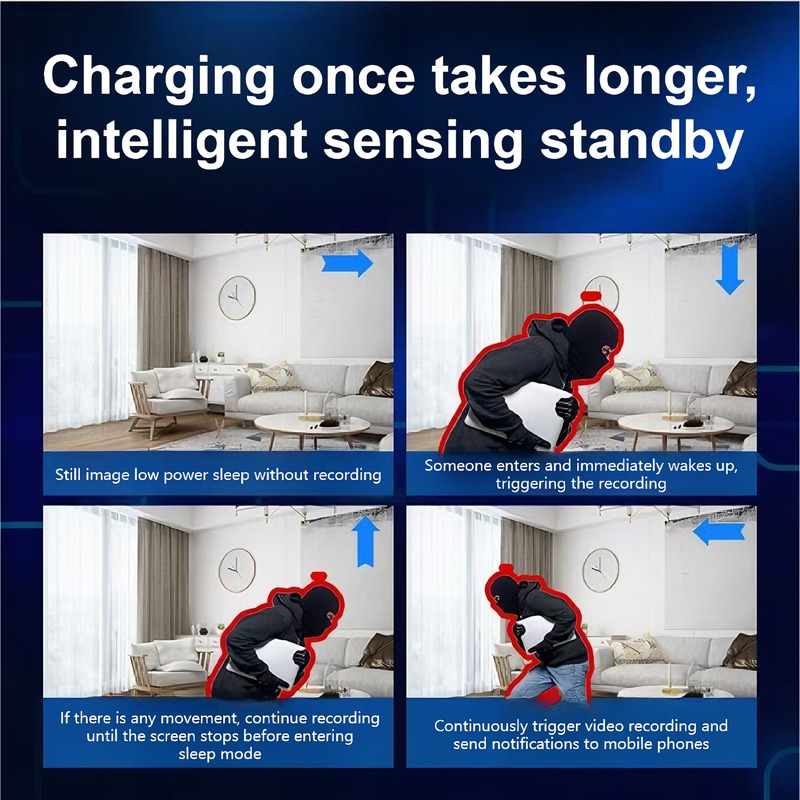 Charging once takes longer, intelligent sensing standby

Still image low power sleep without recording

Someone enters and immediately wakes up, triggering the recording

If there is any movement, continue recording until the screen stops before entering sleep mode

Continuously trigger video recording and send notifications to mobile phones