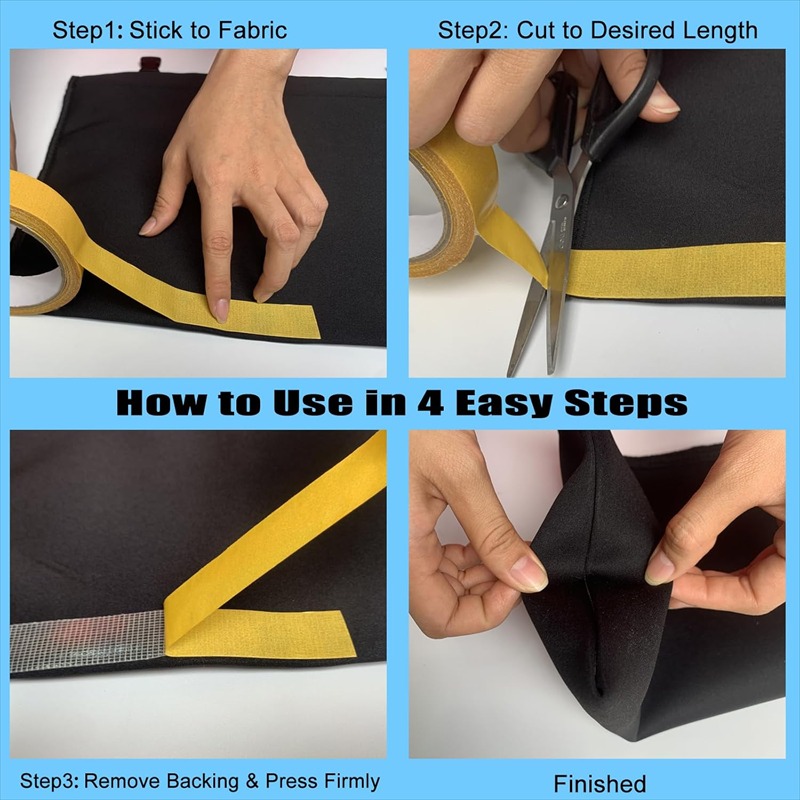 Step1: Stick to Fabric

Step2: Cut to Desired Length

How to Use in 4 Easy Steps

Step3: Remove Backing & Press Firmly

Finished