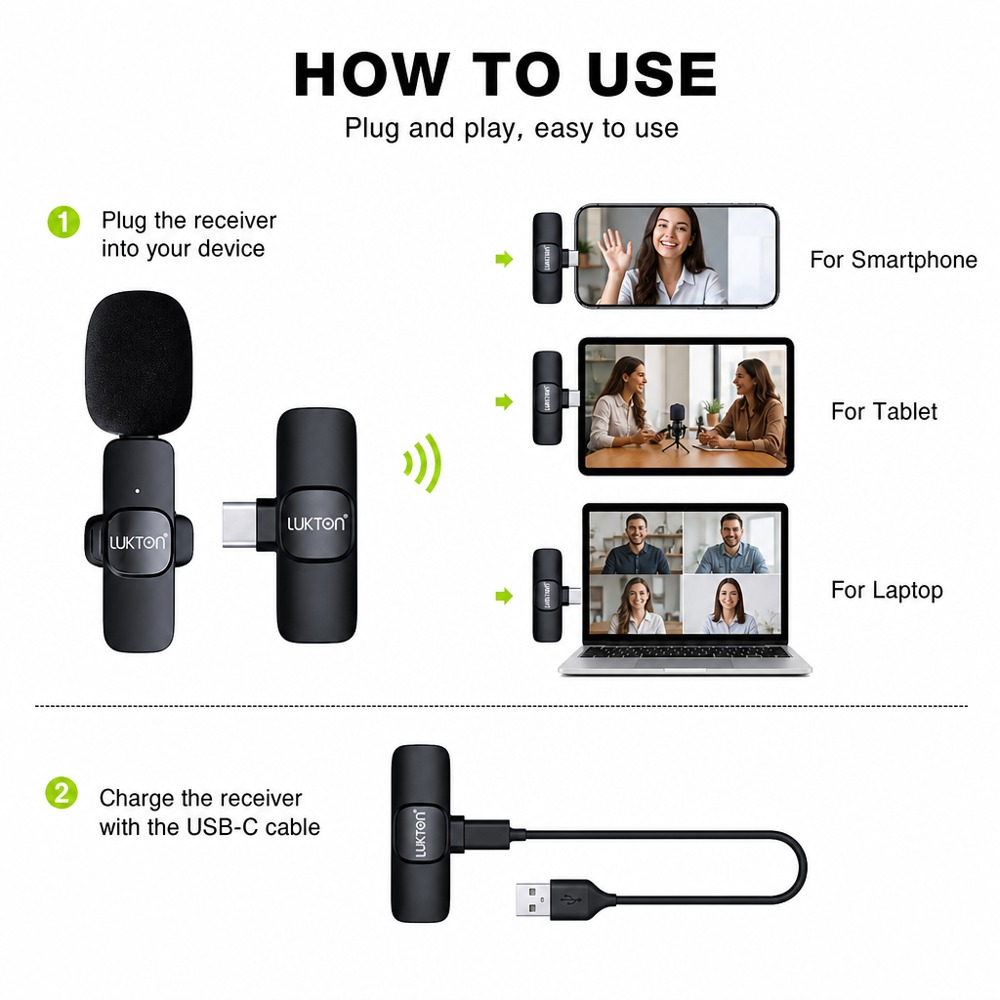 HOW TO USE
Plug and play, easy to use

1 Plug the receiver into your device

LUKTON
LUKTON

LUKTON
For Smartphone

LUKTON
For Tablet

LUKTON
For Laptop

2 Charge the receiver with the USB-C cable

LUKTON