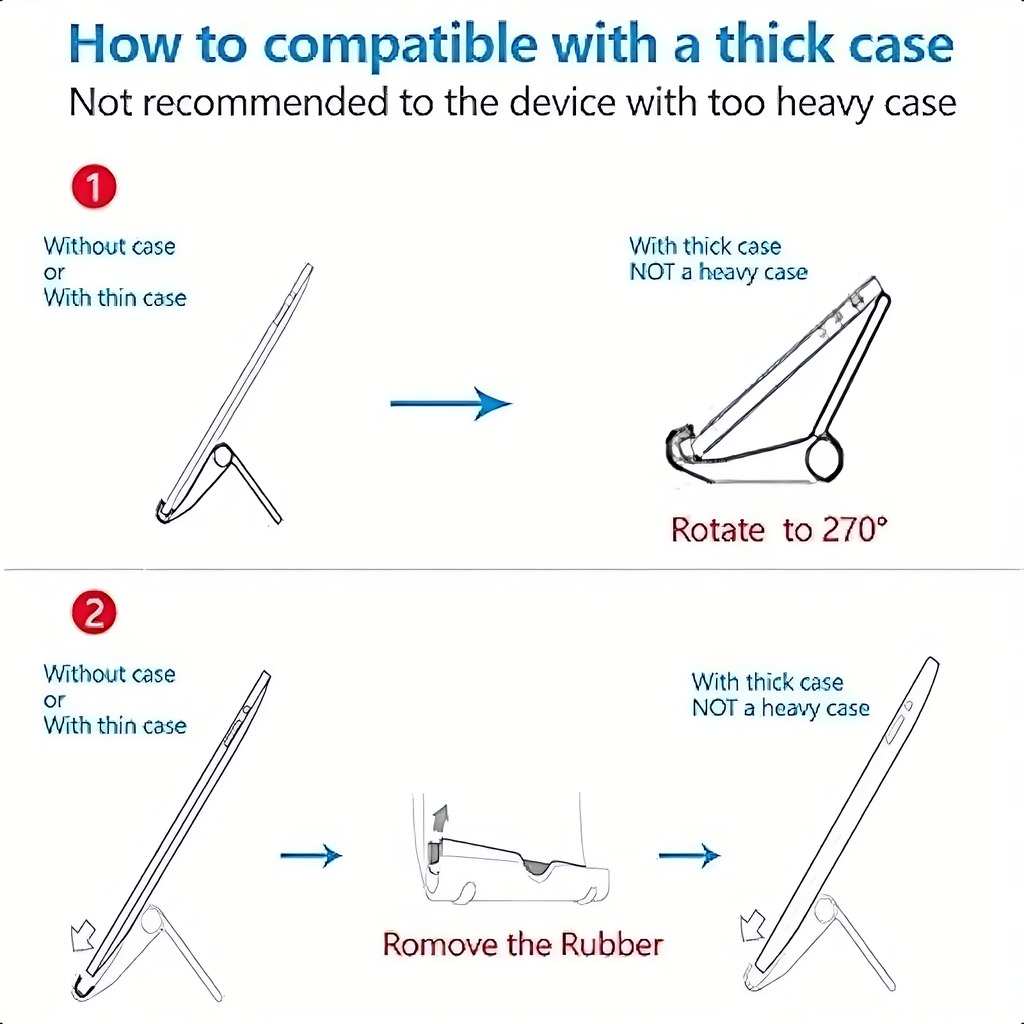 How to compatible with a thick case
Not recommended to the device with too heavy case

1

Without case
or
With thin case

With thick case
NOT a heavy case

Rotate to 270°

2

Without case
or
With thin case

Romove the Rubber

With thick case
NOT a heavy case