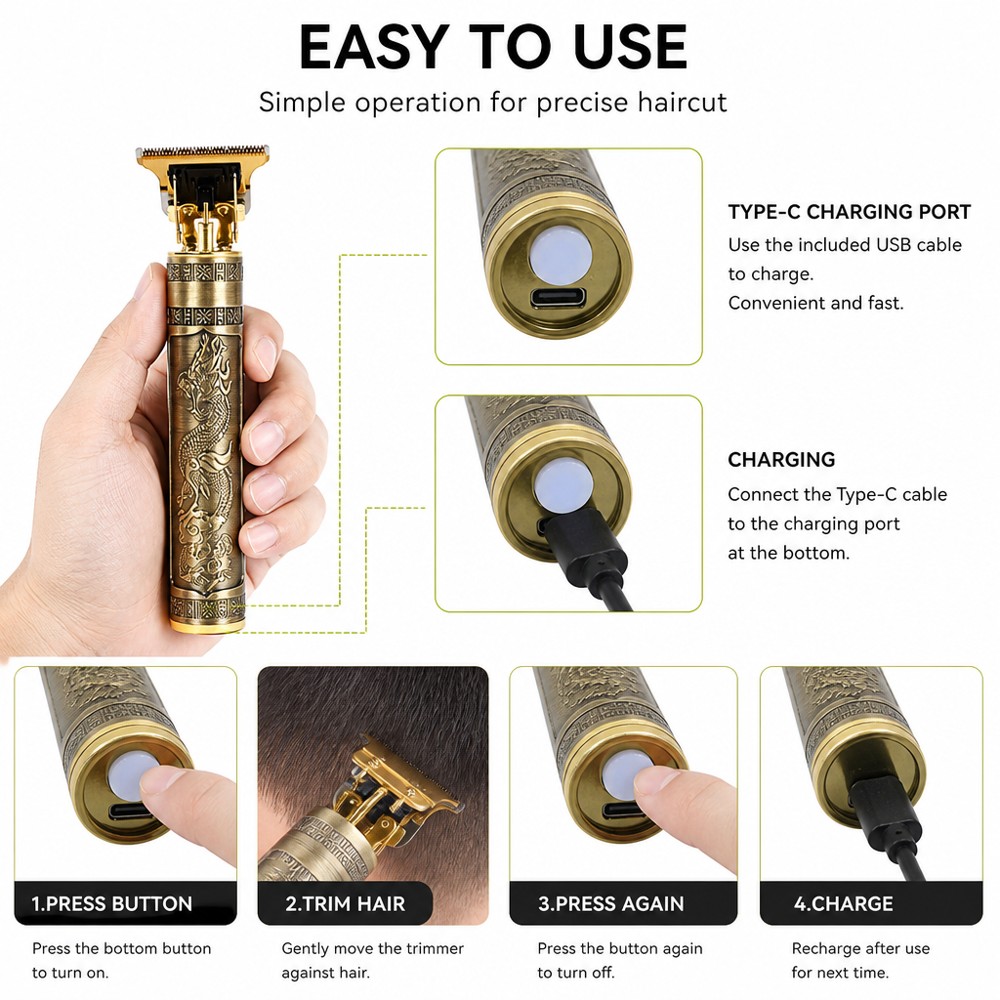 EASY TO USE

Simple operation for precise haircut

TYPE-C CHARGING PORT

Use the included USB cable to charge. Convenient and fast.

CHARGING

Connect the Type-C cable to the charging port at the bottom.

1.PRESS BUTTON

Press the bottom button to turn on.

2.TRIM HAIR

Gently move the trimmer against hair.

3.PRESS AGAIN

Press the button again to turn off.

4.CHARGE

Recharge after use for next time.