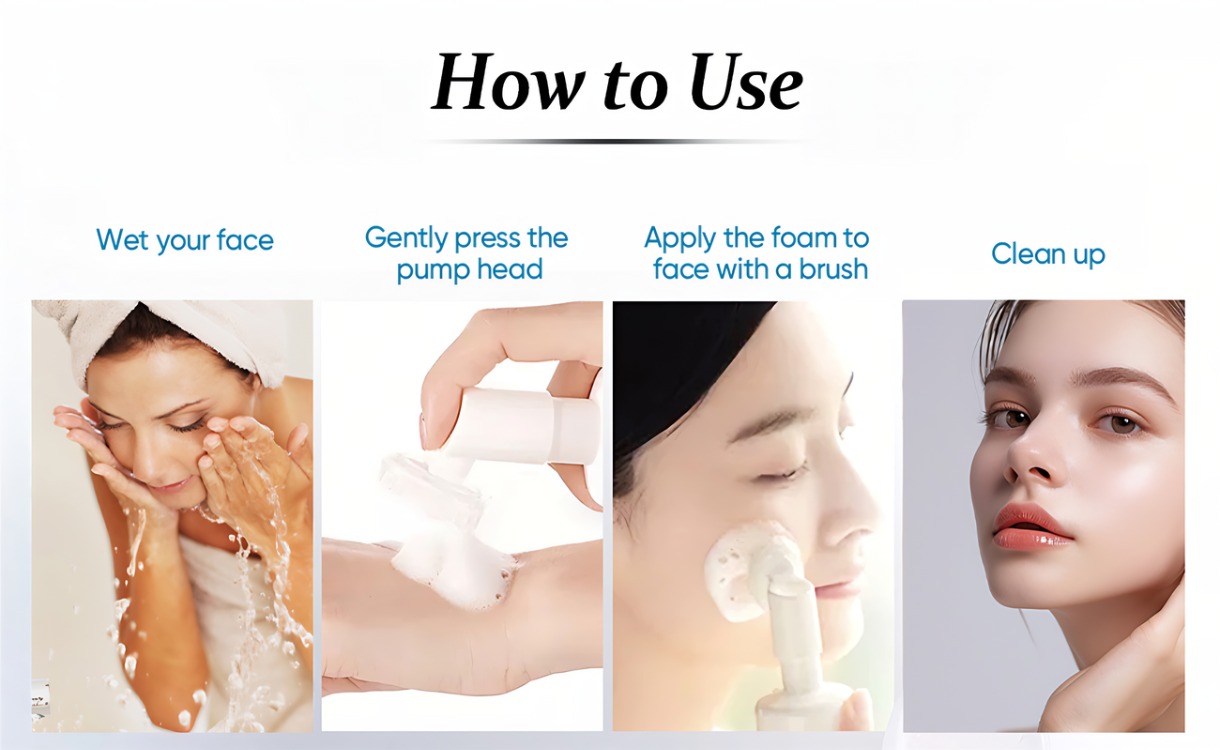 How to Use

Wet your face

Gently press the pump head

Apply the foam to face with a brush

Clean up