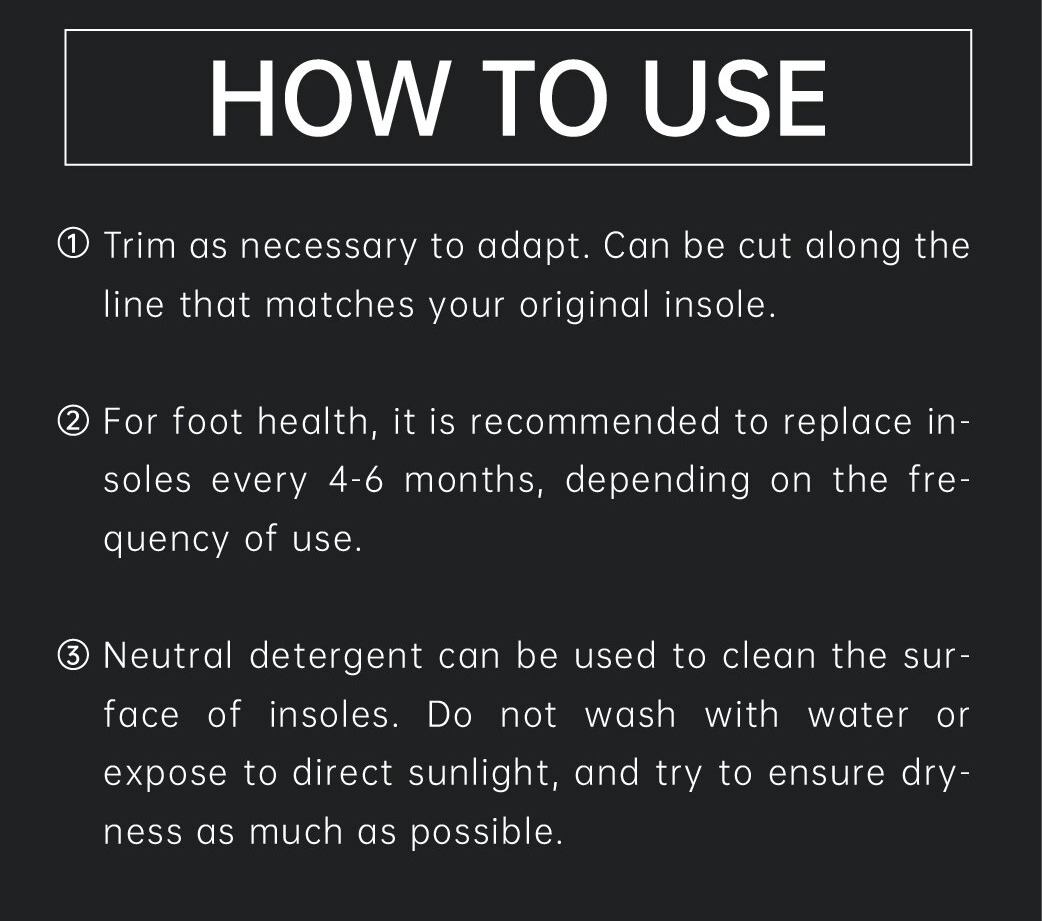 HOW TO USE

① Trim as necessary to adapt. Can be cut along the line that matches your original insole.

② For foot health, it is recommended to replace insoles every 4-6 months, depending on the frequency of use.

③ Neutral detergent can be used to clean the surface of insoles. Do not wash with water or expose to direct sunlight, and try to ensure dryness as much as possible.