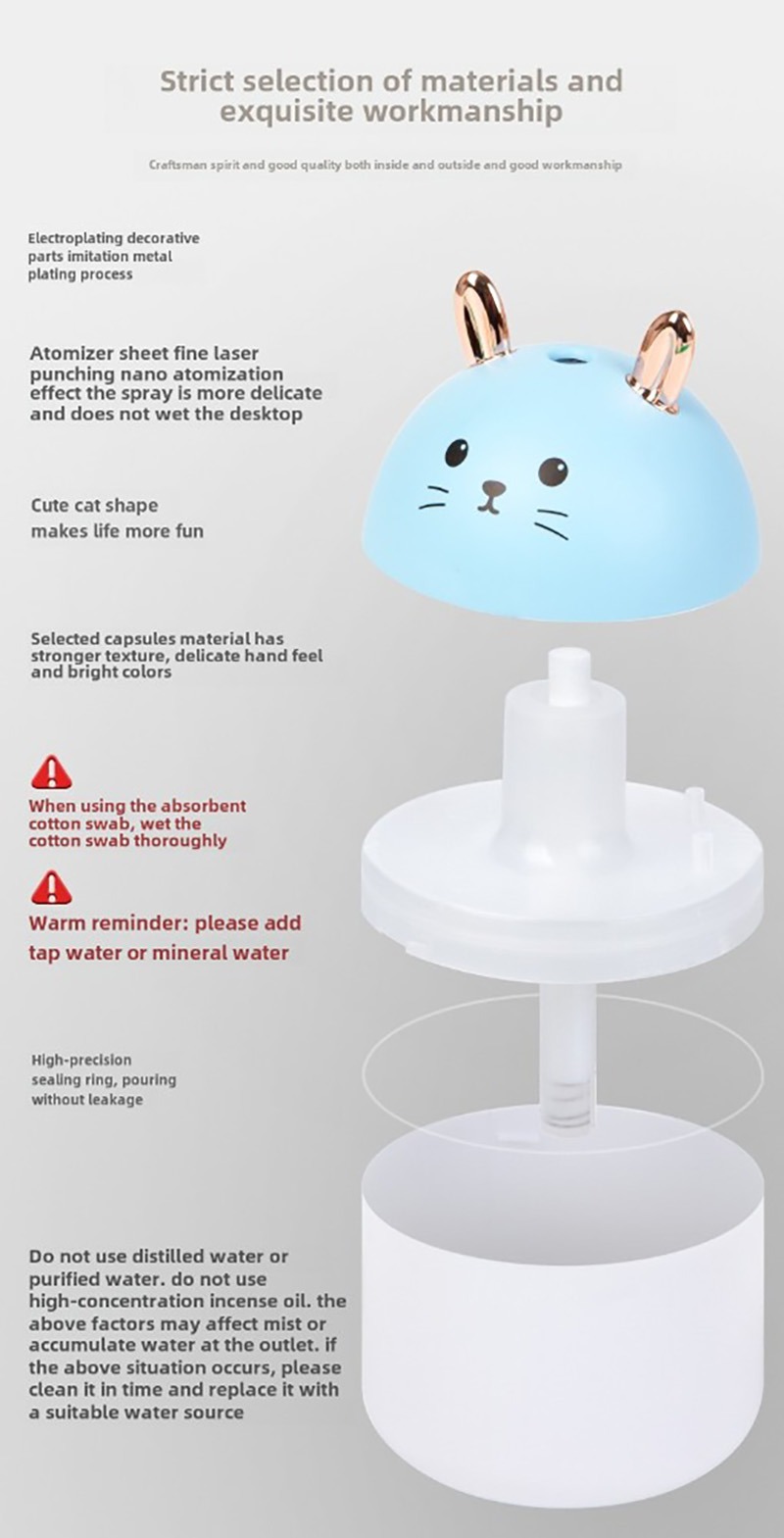 Strict selection of materials and exquisite workmanship

Craftsman spirit and good quality both inside and outside and good workmanship

Electroplating decorative parts imitation metal plating process

Atomizer sheet fine laser punching nano atomization effect the spray is more delicate and does not wet the desktop

Cute cat shape makes life more fun

Selected capsules material has stronger texture, delicate hand feel and bright colors

When using the absorbent cotton swab, wet the cotton swab thoroughly

Warm reminder: please add tap water or mineral water

High-precision sealing ring, pouring without leakage

Do not use distilled water or purified water. do not use high-concentration incense oil. the above factors may affect mist or accumulate water at the outlet. if the above situation occurs, please clean it in time and replace it with a suitable water source