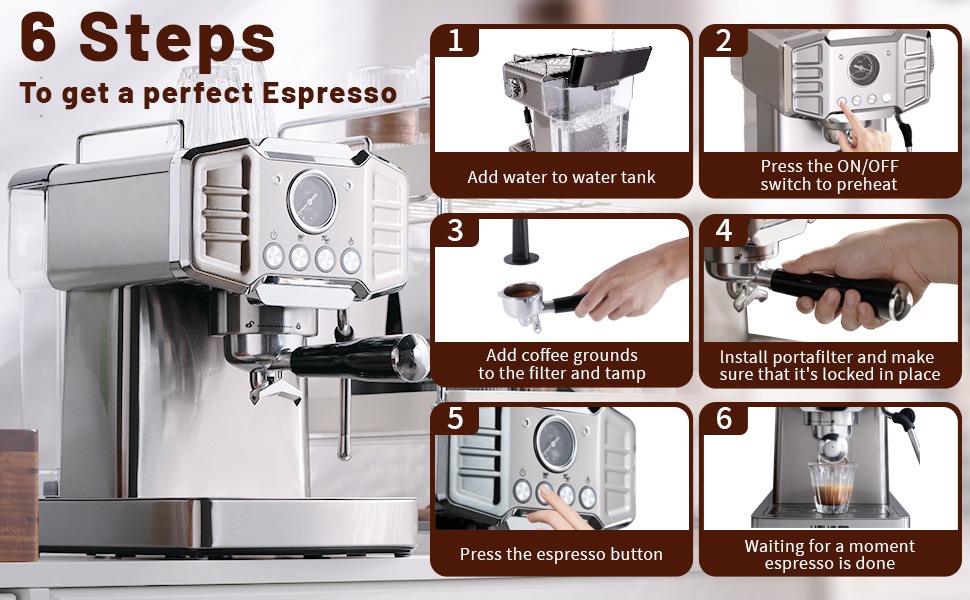 6 Steps
To get a perfect Espresso

1
Add water to water tank

2
Press the ON/OFF switch to preheat

3
Add coffee grounds to the filter and tamp

4
Install portafilter and make sure that it's locked in place

5
Press the espresso button

6
Waiting for a moment espresso is done