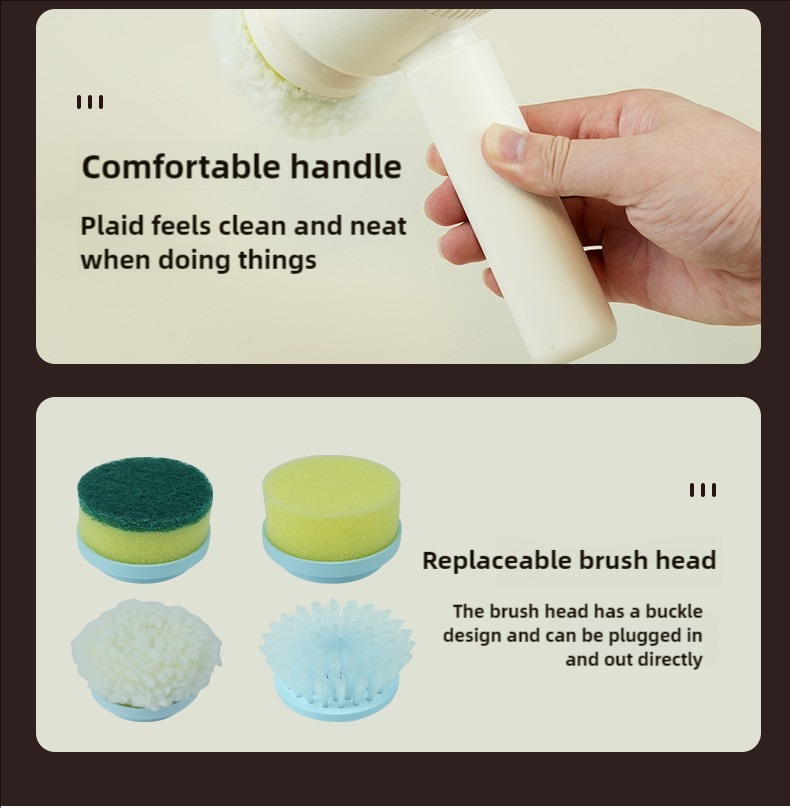 Comfortable handle

Plaid feels clean and neat when doing things

Replaceable brush head

The brush head has a buckle design and can be plugged in and out directly