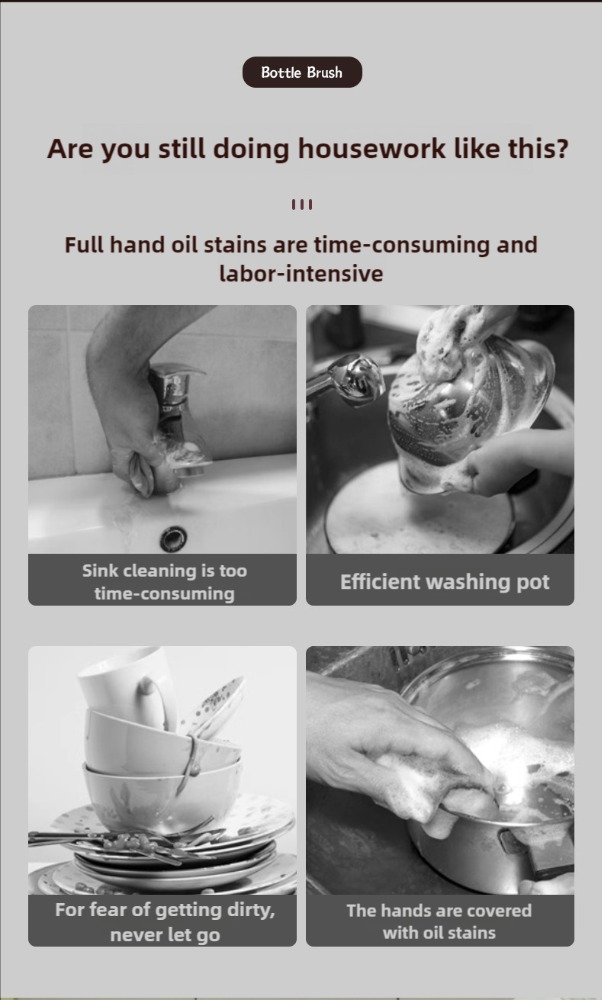 Bottle Brush

Are you still doing housework like this?

Full hand oil stains are time-consuming and labor-intensive

Sink cleaning is too time-consuming

Efficient washing pot

For fear of getting dirty, never let go

The hands are covered with oil stains