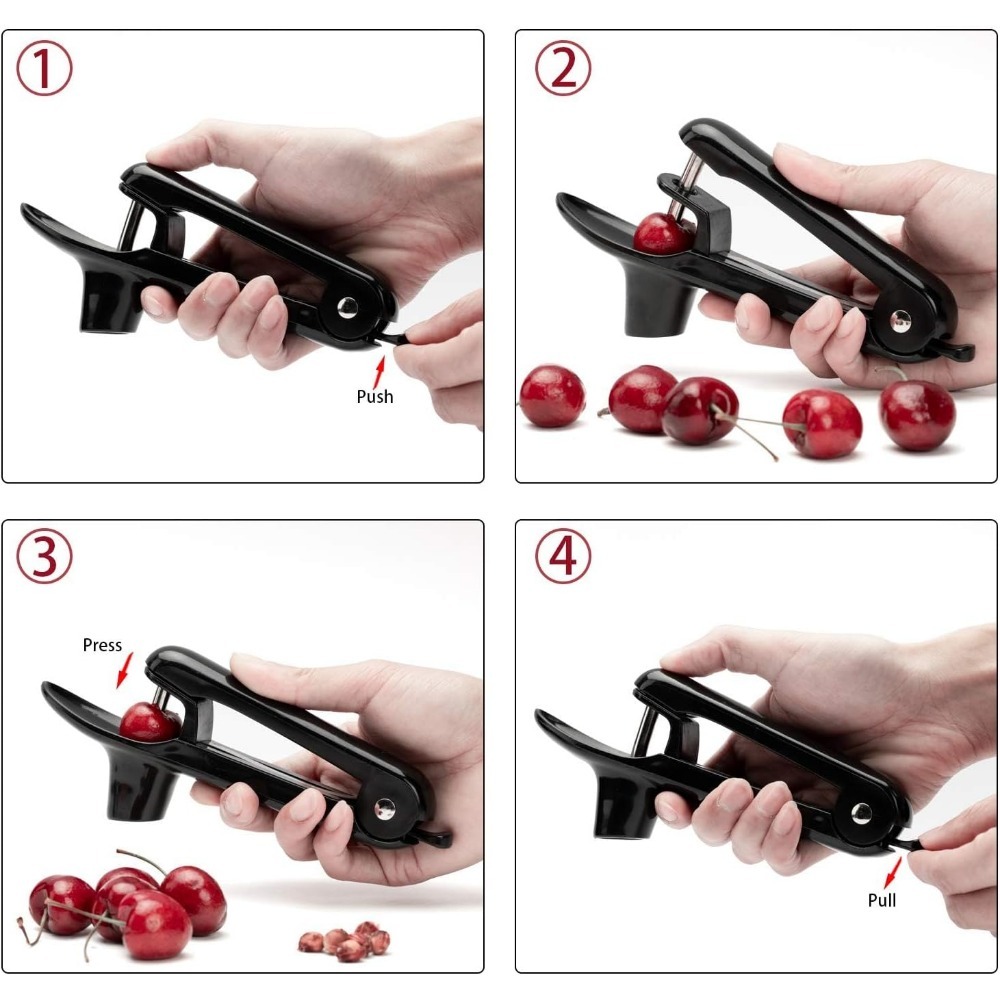 ①

Push

②

③

Press

④

Pull