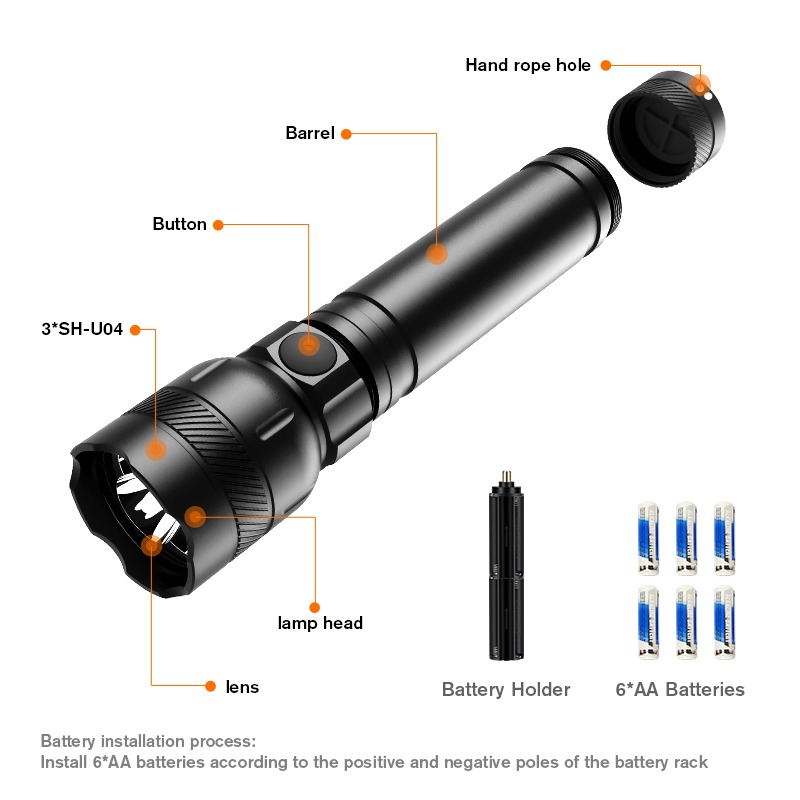 Hand rope hole

Barrel

Button

3*SH-U04

lamp head

lens

Battery Holder

6*AA Batteries

Battery installation process:
Install 6*AA batteries according to the positive and negative poles of the battery rack