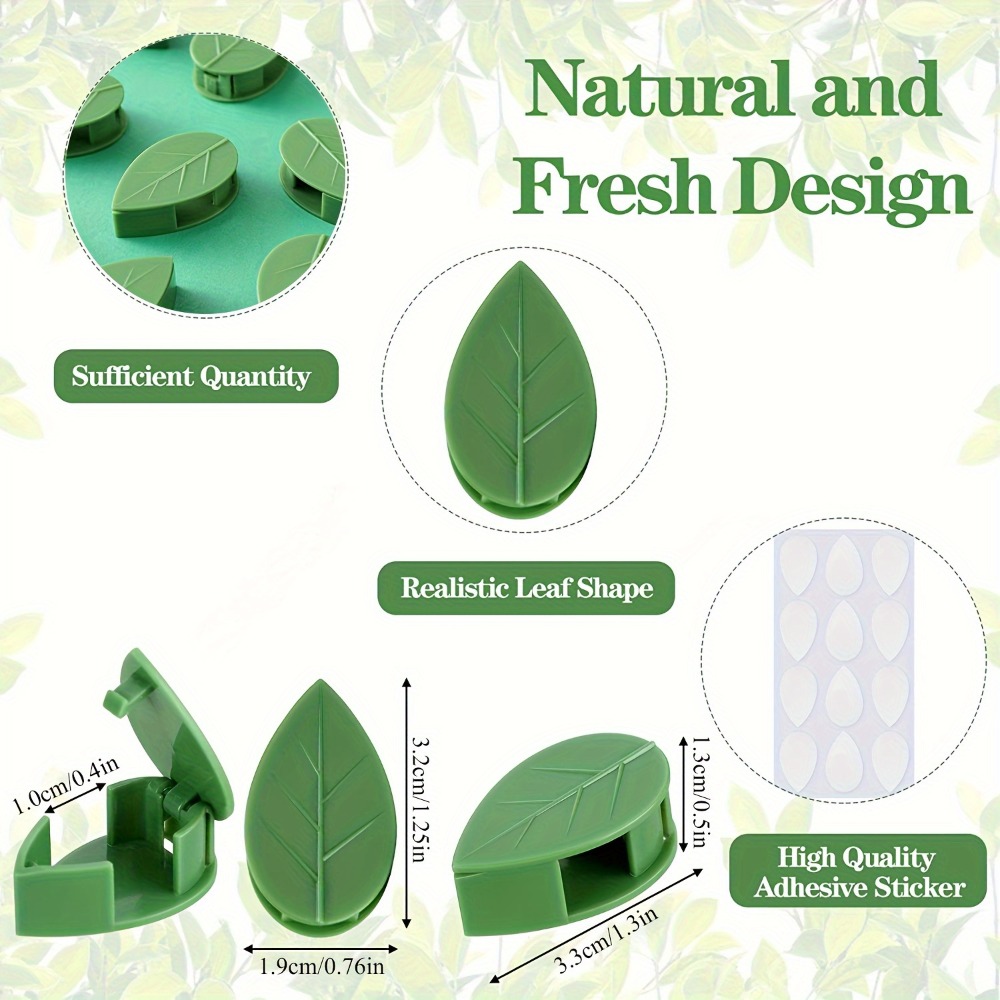 Natural and Fresh Design

Sufficient Quantity

Realistic Leaf Shape

1.0cm/0.4in

3.2cm/1.25in

1.9cm/0.76in

1.3cm/0.5in

3.3cm/1.3in

High Quality Adhesive Sticker