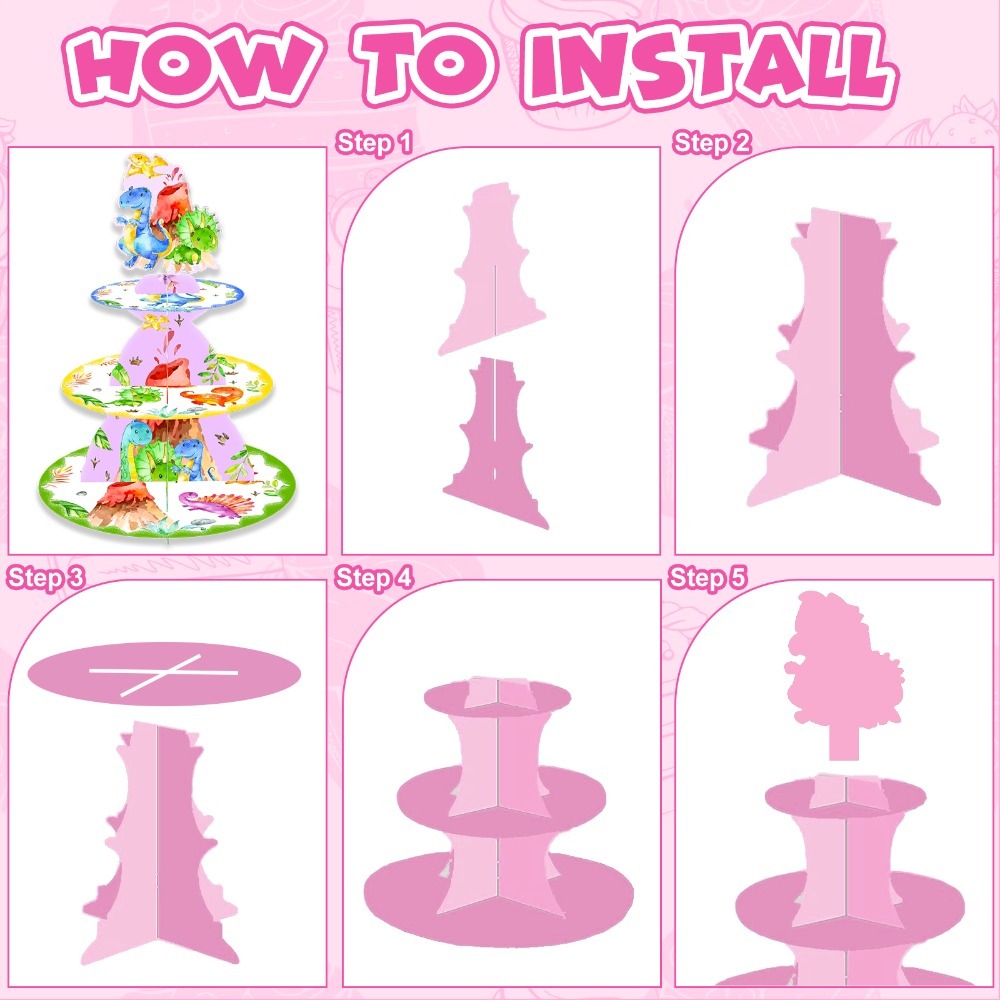 HOW TO INSTALL

Step 1

Step 2

Step 3

Step 4

Step 5